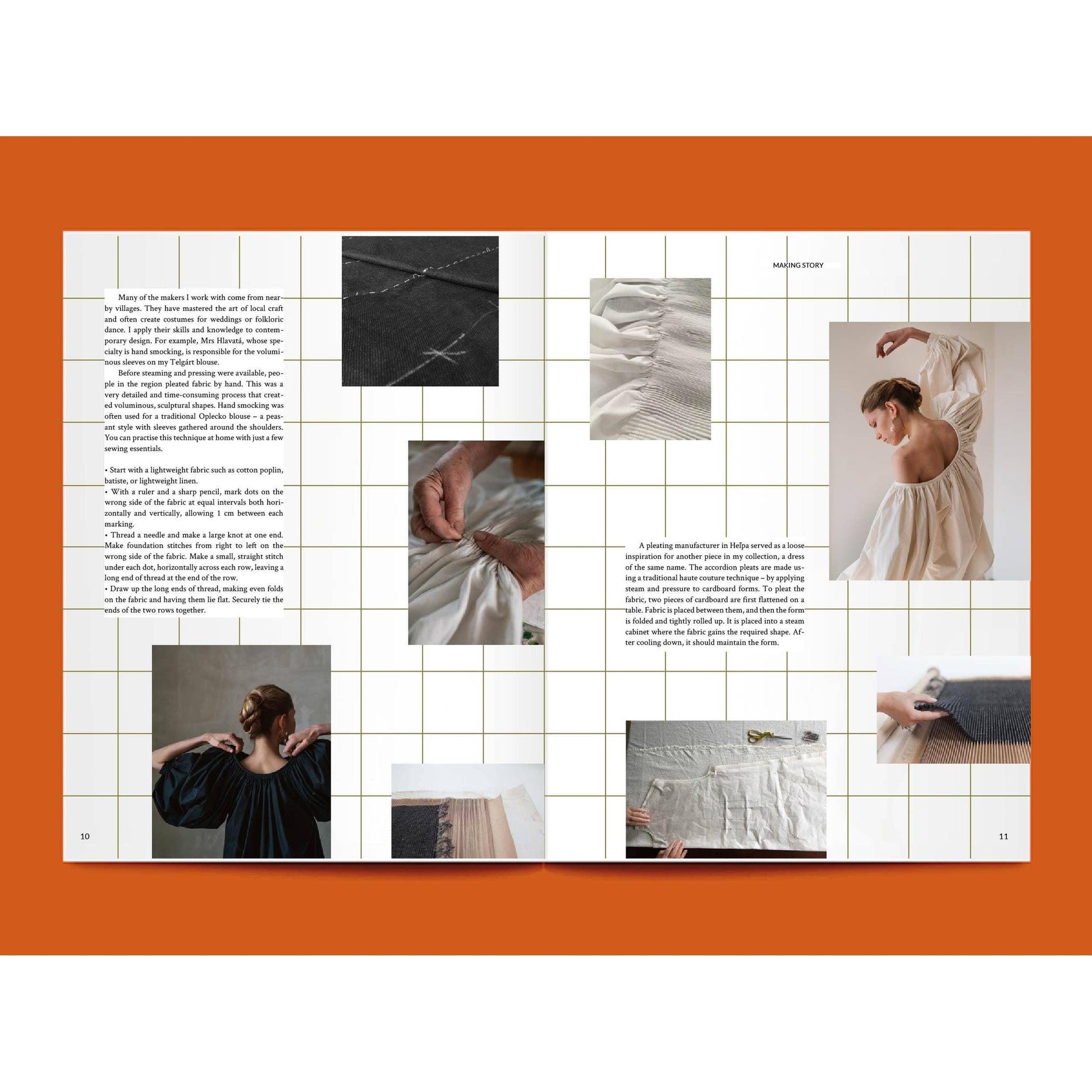 Many of the makers I work with come from nearby villages. They have mastered the art of local craft and often create costumes for weddings or folkloric dance. I apply their skills and knowledge to contemporary design. For example, Mrs Hlavatá, whose specialty is hand smocking, is responsible for the voluminous sleeves on my Telgárt blouse.

Before steaming and pressing were available, people in the region pleated fabric by hand. This was a very detailed and time-consuming process that created voluminous, sculptural shapes. Hand smocking was often used for a traditional Oplecko blouse – a peasant style with sleeves gathered around the shoulders. You can practise this technique at home with just a few sewing essentials.

• Start with a lightweight fabric such as cotton poplin, batiste, or lightweight linen.
• With a ruler and a sharp pencil, mark dots on the wrong side of the fabric at equal intervals both horizontally and vertically, allowing 1 cm between each marking.
• Thread a needle and make a large knot at one end. Make foundation stitches from right to left on the wrong side of the fabric. Make a small, straight stitch under each dot, horizontally across each row, leaving a long end of thread at the end of the row.
• Draw up the long ends of thread, making even folds on the fabric and having them lie flat. Securely tie the ends of the two rows together.

10

MAKING STORY

A pleating manufacturer in Heľpa served as a loose inspiration for another piece in my collection, a dress of the same name. The accordion pleats are made using a traditional haute couture technique – by applying steam and pressure to cardboard forms. To pleat the fabric, two pieces of cardboard are first flattened on a table. Fabric is placed between them, and then the form is folded and tightly rolled up. It is placed into a steam cabinet where the fabric gains the required shape. After cooling down, it should maintain the form.

11