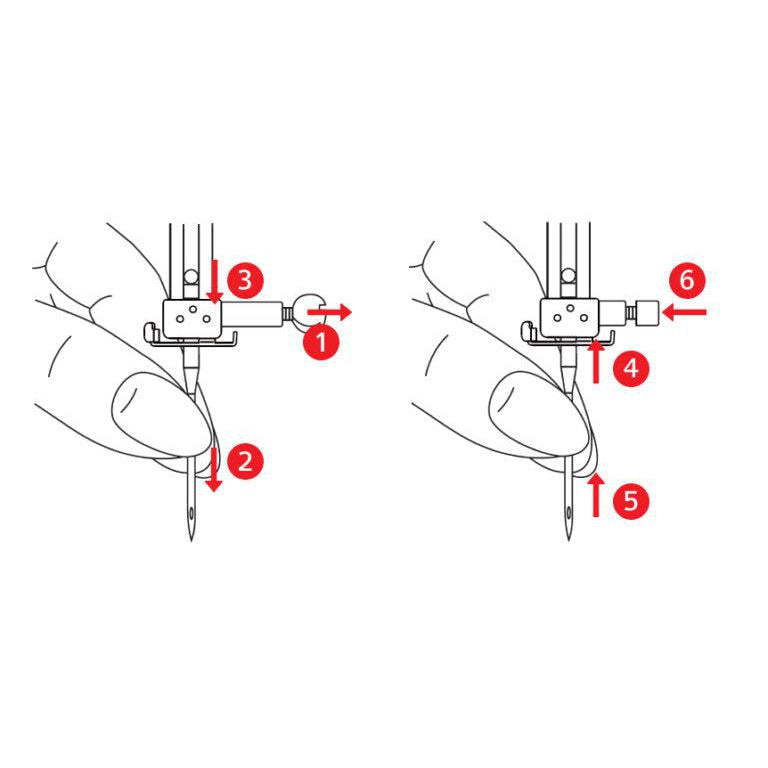 3
1
2
6
4
5