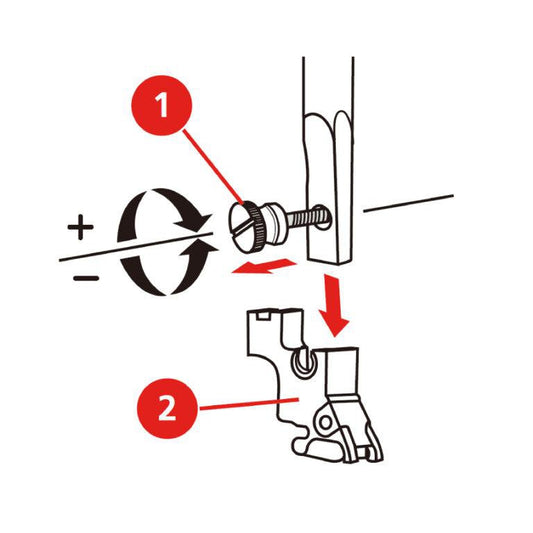 1
+
−
2