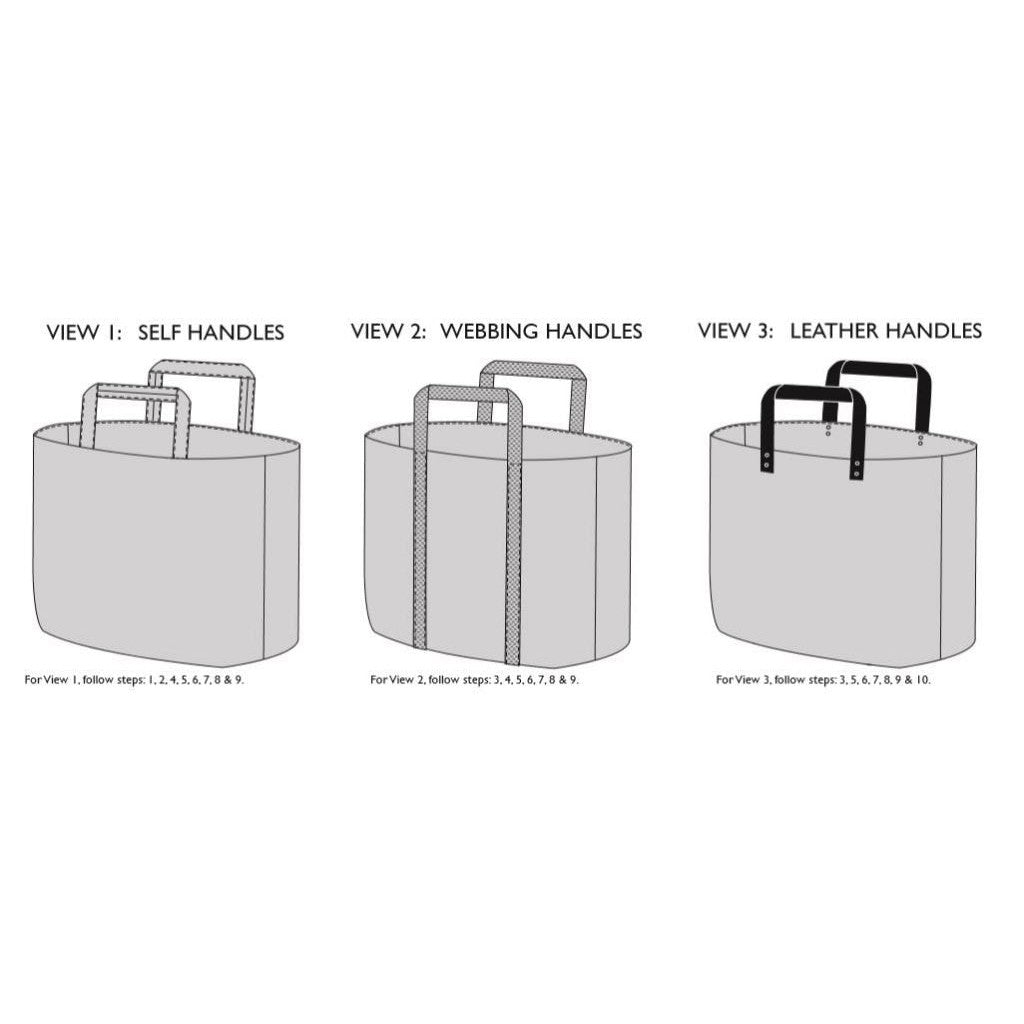 VIEW 1: SELF HANDLES

For View 1, follow steps: 1, 2, 4, 5, 6, 7, 8 & 9.

VIEW 2: WEBBING HANDLES

For View 2, follow steps: 3, 4, 5, 6, 7, 8 & 9.

VIEW 3: LEATHER HANDLES

For View 3, follow steps: 3, 5, 6, 7, 8, 9 & 10.