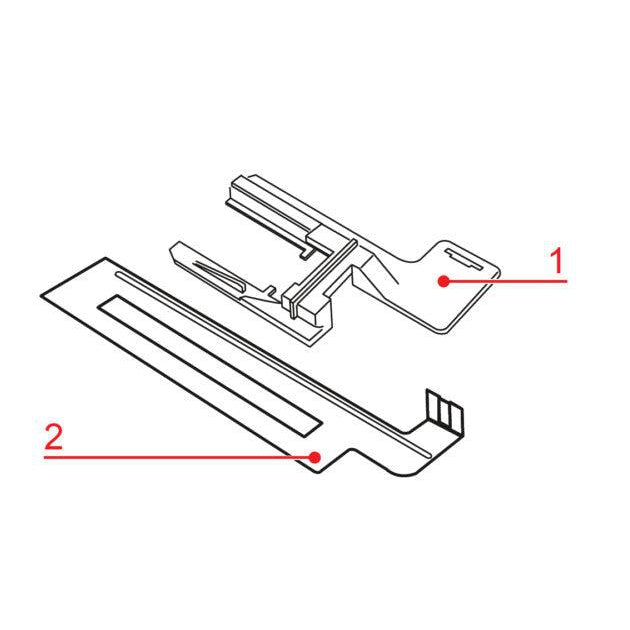 1

2